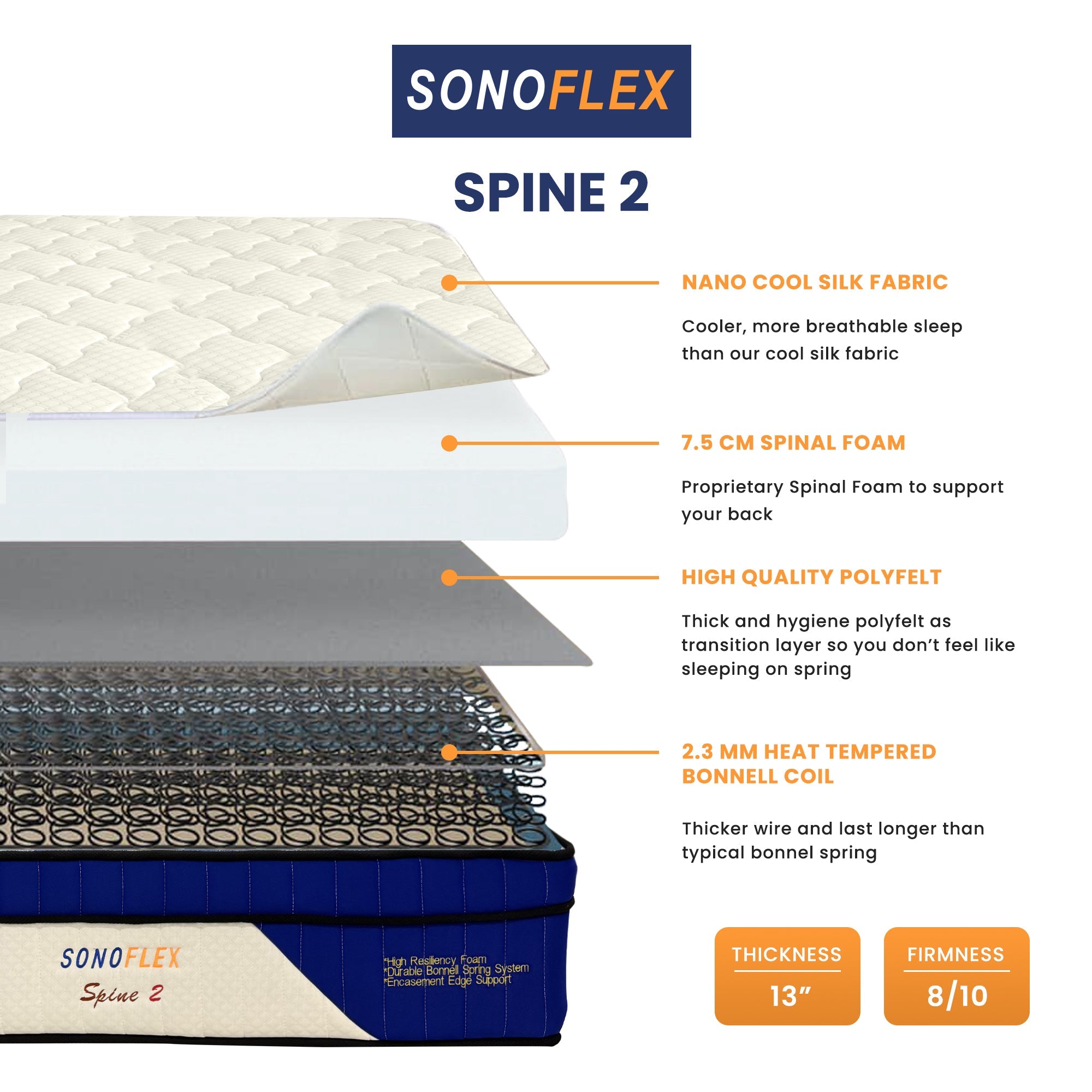 SONOFLEX

SPINE 2

NANO COOL SILK FABRIC

Cooler, more breathable sleep than our cool silk fabric

7.5 CM SPINAL FOAM

Proprietary Spinal Foam to support your back

HIGH QUALITY POLYFELT

Thick and hygiene polyfelt as transition layer so you don't feel like sleeping on spring

2.3 MM HEAT TEMPERED BONNELL COIL

Thicker wire and last longer than typical bonnel spring

SONOFLEX
Spine 2

*High Resiliency Foam
*Durable Bonnell Spring System
*Encasement Edge Support

THICKNESS
13"

FIRMNESS
8/10